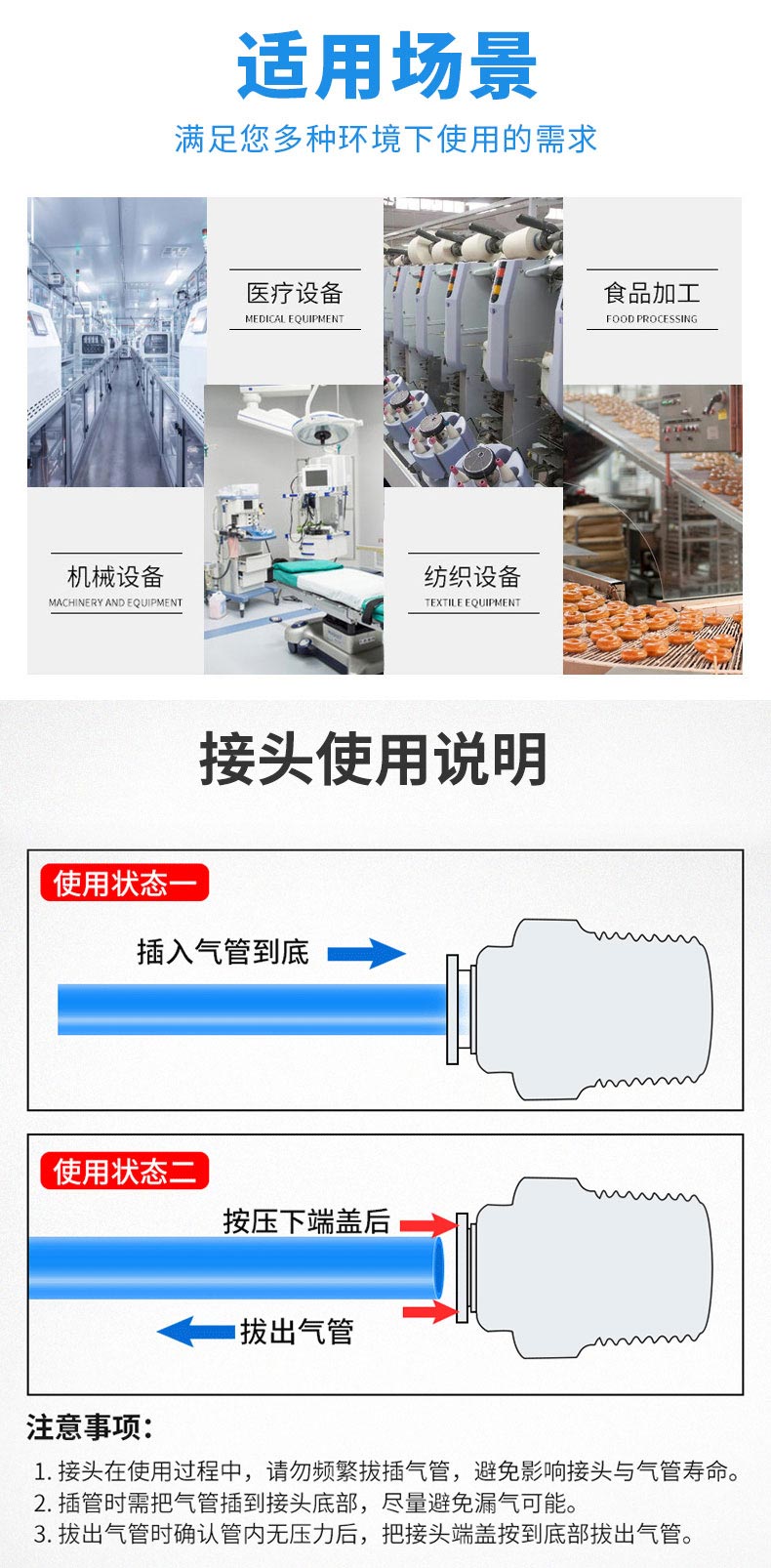 适用场景

满足您多种环境下使用的需求

医疗设备
MEDICAL EQUIPMENT

食品加工
FOOD PROCESSING

机械设备
MACHINERY AND EQUIPMENT

纺织设备
TEXTILE EQUIPMENT

接头使用说明

使用状态一

插入气管到底

使用状态二

按压下端盖后

拔出气管

注意事项：

1. 接头在使用过程中，请勿频繁拔插气管，避免影响接头与气管寿命。
2. 插管时需把气管插到接头底部，尽量避免漏气可能。
3. 拔出气管时确认管内无压力后，把接头端盖按到底部拔出气管。