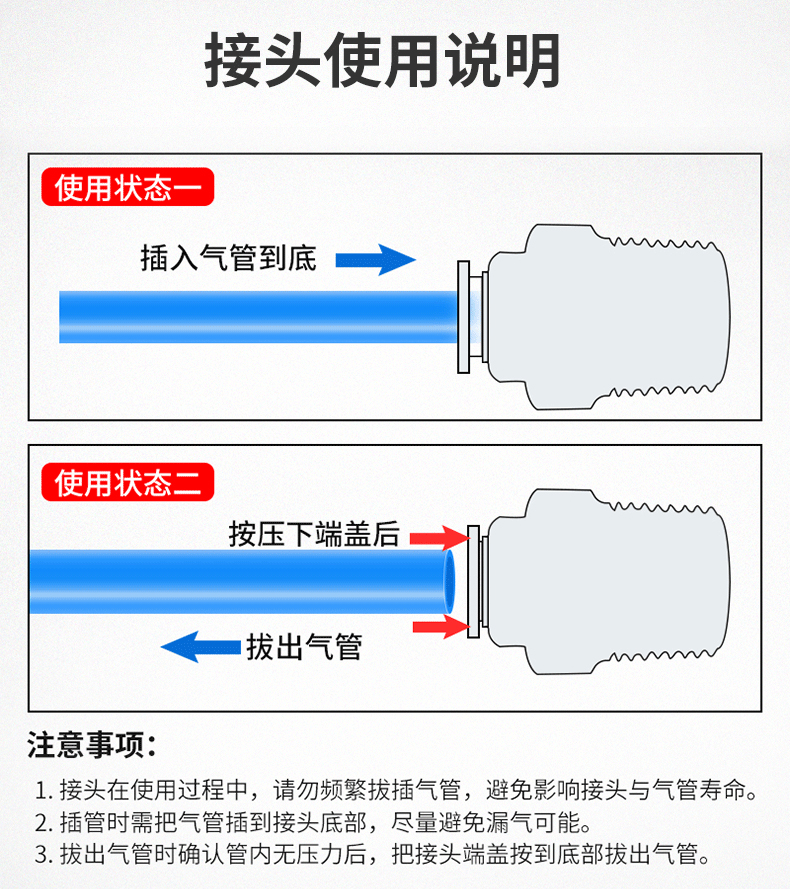 接头使用说明

使用状态一

插入气管到底

使用状态二

按压下端盖后

拔出气管

注意事项：

1. 接头在使用过程中，请勿频繁拔插气管，避免影响接头与气管寿命。
2. 插管时需把气管插到接头底部，尽量避免漏气可能。
3. 拔出气管时确认管内无压力后，把接头端盖按到底部拔出气管。